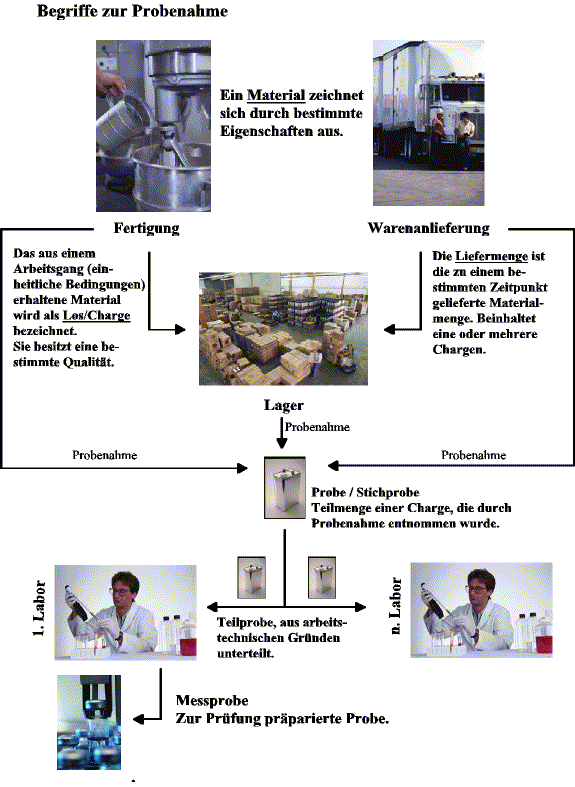 Begriffe zur Probenahme

Ein Material zeichnet sich durch bestimmte Eigenschaften aus.

Fertigung

Warenanlieferung

Das aus einem Arbeitsgang (einheitliche Bedingungen) erhaltene Material wird als Los/Charge bezeichnet.
Sie besitzt eine bestimmte Qualität.

Die Liefermenge ist die zu einem bestimmten Zeitpunkt gelieferte Materialmenge. Beinhaltet eine oder mehrere Chargen.

Lager

Probenahme

Probenahme

Probenahme

Probe / Stichprobe
Teilmenge einer Charge, die durch Probenahme entnommen wurde.

1. Labor

n. Labor

Teilprobe, aus arbeitstechnischen Gründen unterteilt.

Messprobe
Zur Prüfung präparierte Probe.